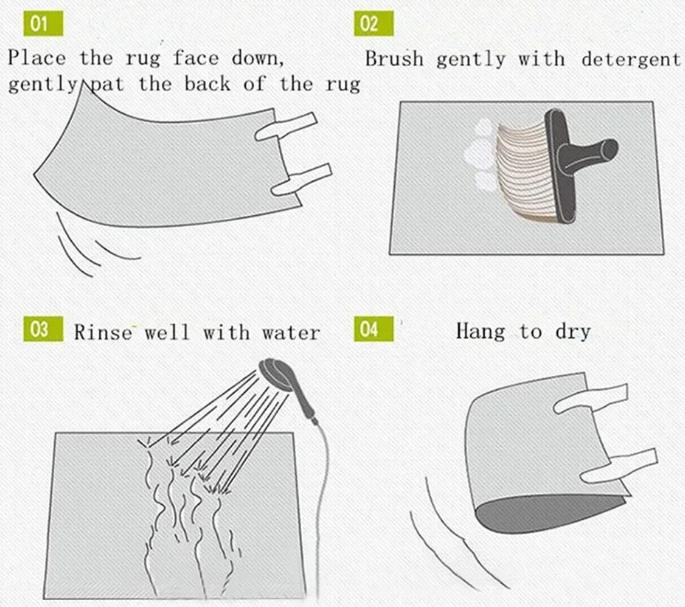 01
Place the rug face down, gently pat the back of the rug

02
Brush gently with detergent

03
Rinse well with water

04
Hang to dry